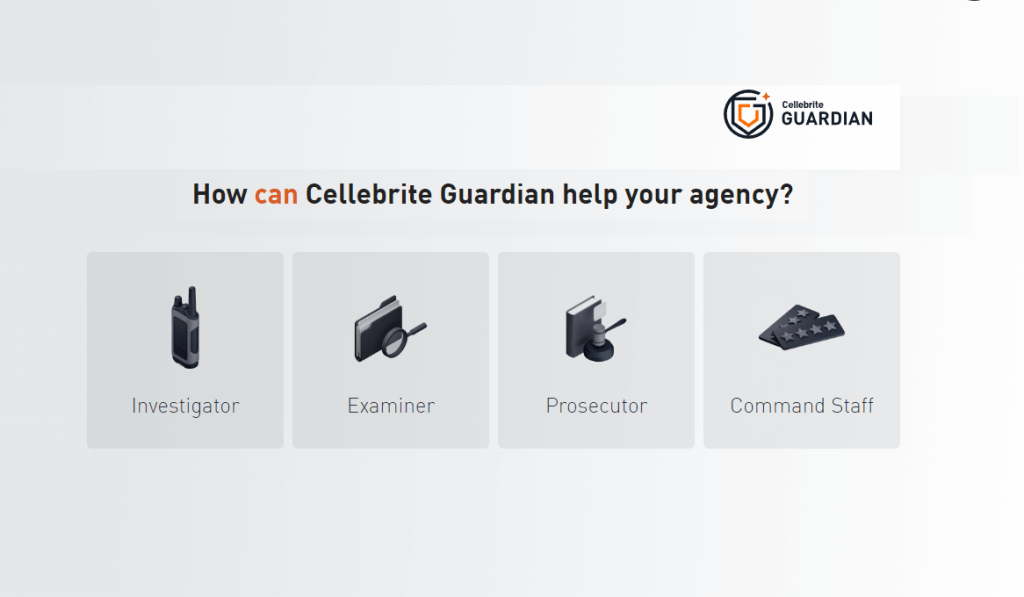 Cellebrite GUARDIAN

How can Cellebrite Guardian help your agency?

Investigator

Examiner

Prosecutor

Command Staff